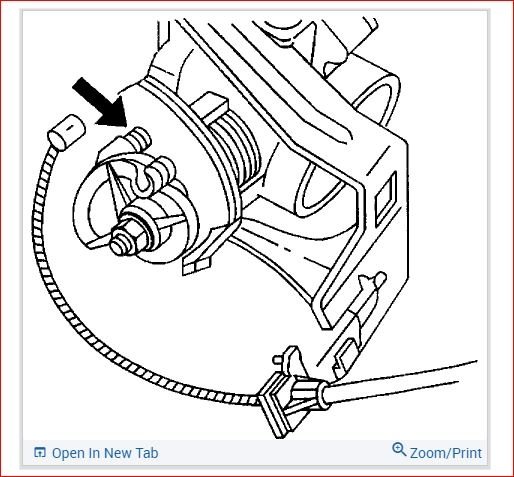 Open In New Tab

Zoom/Print