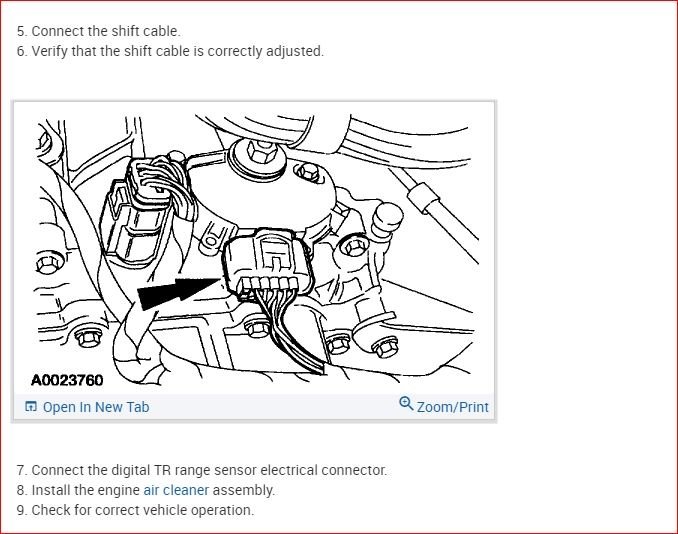 5. Connect the shift cable.
6. Verify that the shift cable is correctly adjusted.

A0023760

Open In New Tab

Zoom/Print

7. Connect the digital TR range sensor electrical connector.
8. Install the engine air cleaner assembly.
9. Check for correct vehicle operation.