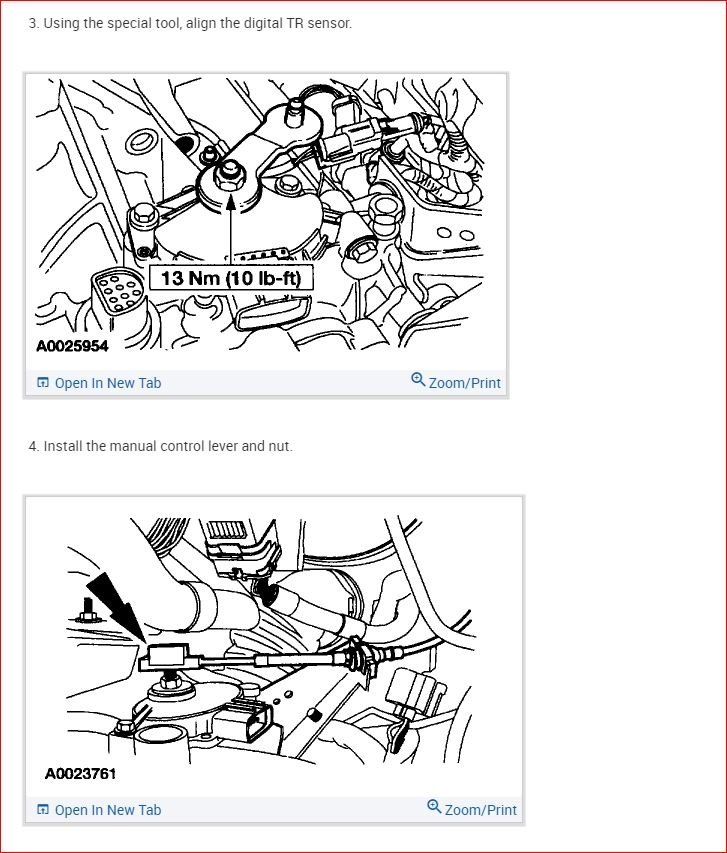 3. Using the special tool, align the digital TR sensor.

13 Nm (10 lb-ft)

A0025954

Open In New Tab

Zoom/Print

4. Install the manual control lever and nut.

A0023761

Open In New Tab

Zoom/Print