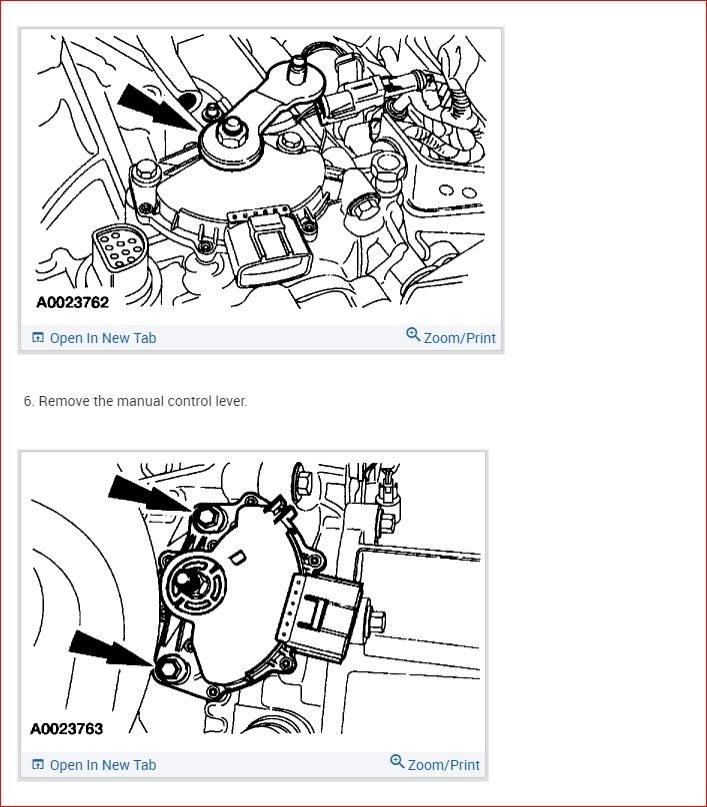 A0023762

Open In New Tab

Zoom/Print

6. Remove the manual control lever.

D

A0023763

Open In New Tab

Zoom/Print