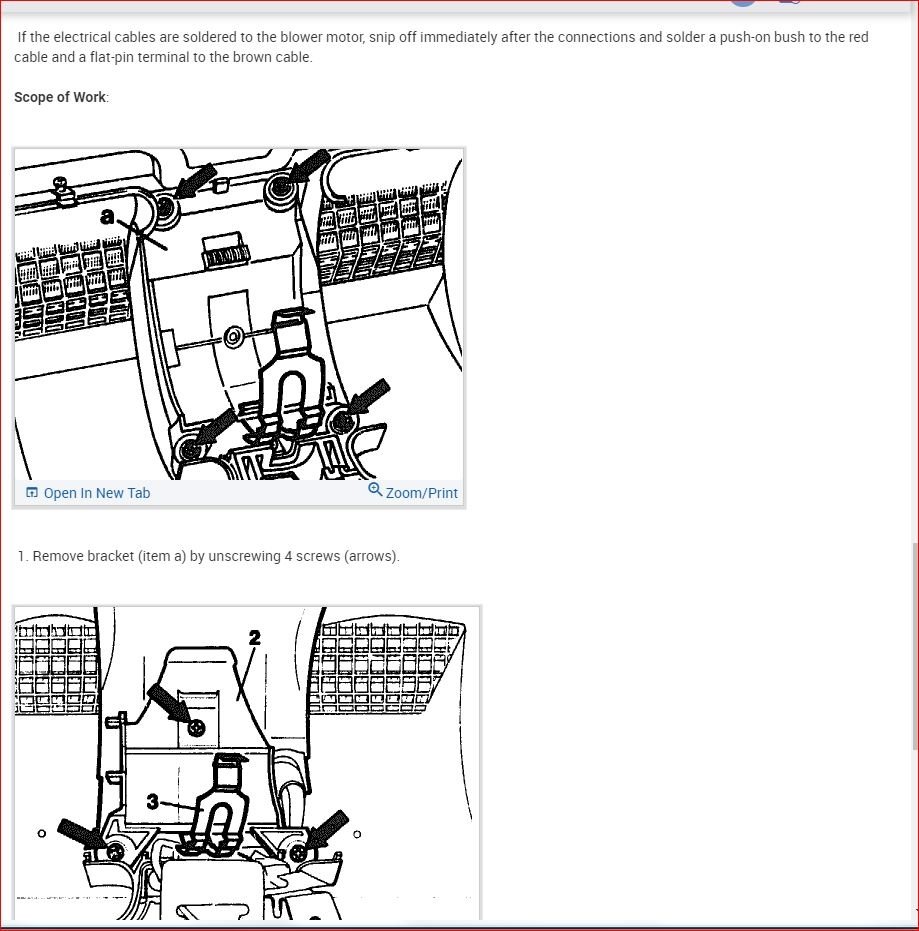 If the electrical cables are soldered to the blower motor, snip off immediately after the connections and solder a push-on bush to the red cable and a flat-pin terminal to the brown cable.

Scope of Work:

a

Open In New Tab

Zoom/Print

1. Remove bracket (item a) by unscrewing 4 screws (arrows).

2

3