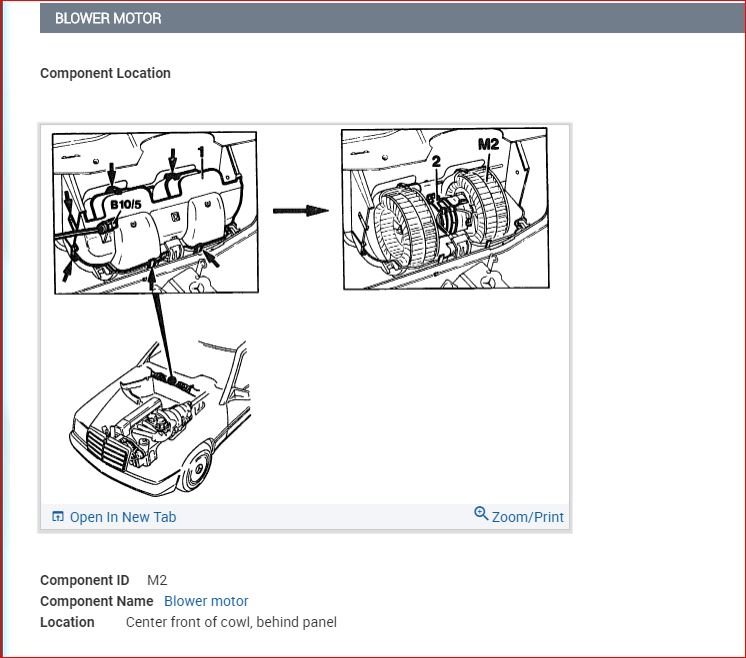 BLOWER MOTOR

Component Location

1
B10/5
M2
2

Open In New Tab
Zoom/Print

Component ID M2
Component Name Blower motor
Location Center front of cowl, behind panel