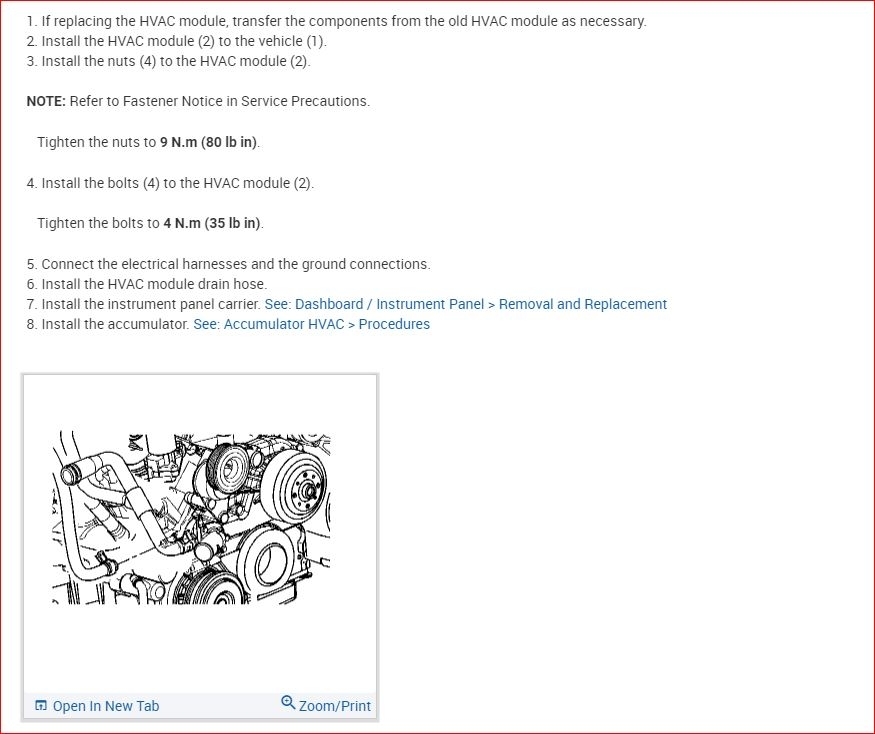 1. If replacing the HVAC module, transfer the components from the old HVAC module as necessary.
2. Install the HVAC module (2) to the vehicle (1).
3. Install the nuts (4) to the HVAC module (2).

NOTE: Refer to Fastener Notice in Service Precautions.

Tighten the nuts to 9 N.m (80 lb in).

4. Install the bolts (4) to the HVAC module (2).

Tighten the bolts to 4 N.m (35 lb in).

5. Connect the electrical harnesses and the ground connections.
6. Install the HVAC module drain hose.
7. Install the instrument panel carrier. See: Dashboard / Instrument Panel > Removal and Replacement
8. Install the accumulator. See: Accumulator HVAC > Procedures

Open In New Tab
Zoom/Print