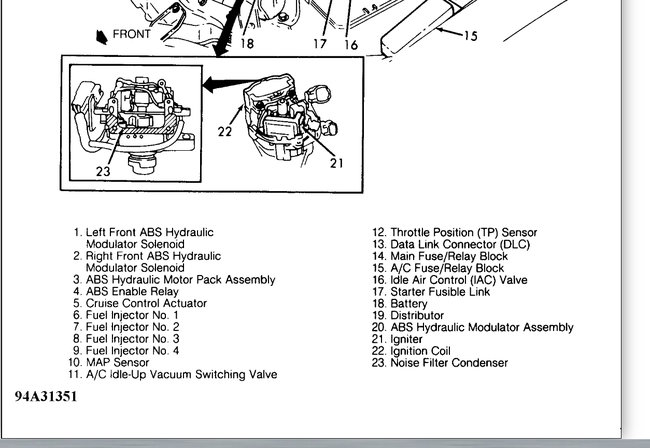 FRONT
18
17
16
15
22
21
23

1. Left Front ABS Hydraulic Modulator Solenoid
2. Right Front ABS Hydraulic Modulator Solenoid
3. ABS Hydraulic Motor Pack Assembly
4. ABS Enable Relay
5. Cruise Control Actuator
6. Fuel Injector No. 1
7. Fuel Injector No. 2
8. Fuel Injector No. 3
9. Fuel Injector No. 4
10. MAP Sensor
11. A/C Idle-Up Vacuum Switching Valve

12. Throttle Position (TP) Sensor
13. Data Link Connector (DLC)
14. Main Fuse/Relay Block
15. A/C Fuse/Relay Block
16. Idle Air Control (IAC) Valve
17. Starter Fusible Link
18. Battery
19. Distributor
20. ABS Hydraulic Modulator Assembly
21. Igniter
22. Ignition Coil
23. Noise Filter Condenser

94A31351