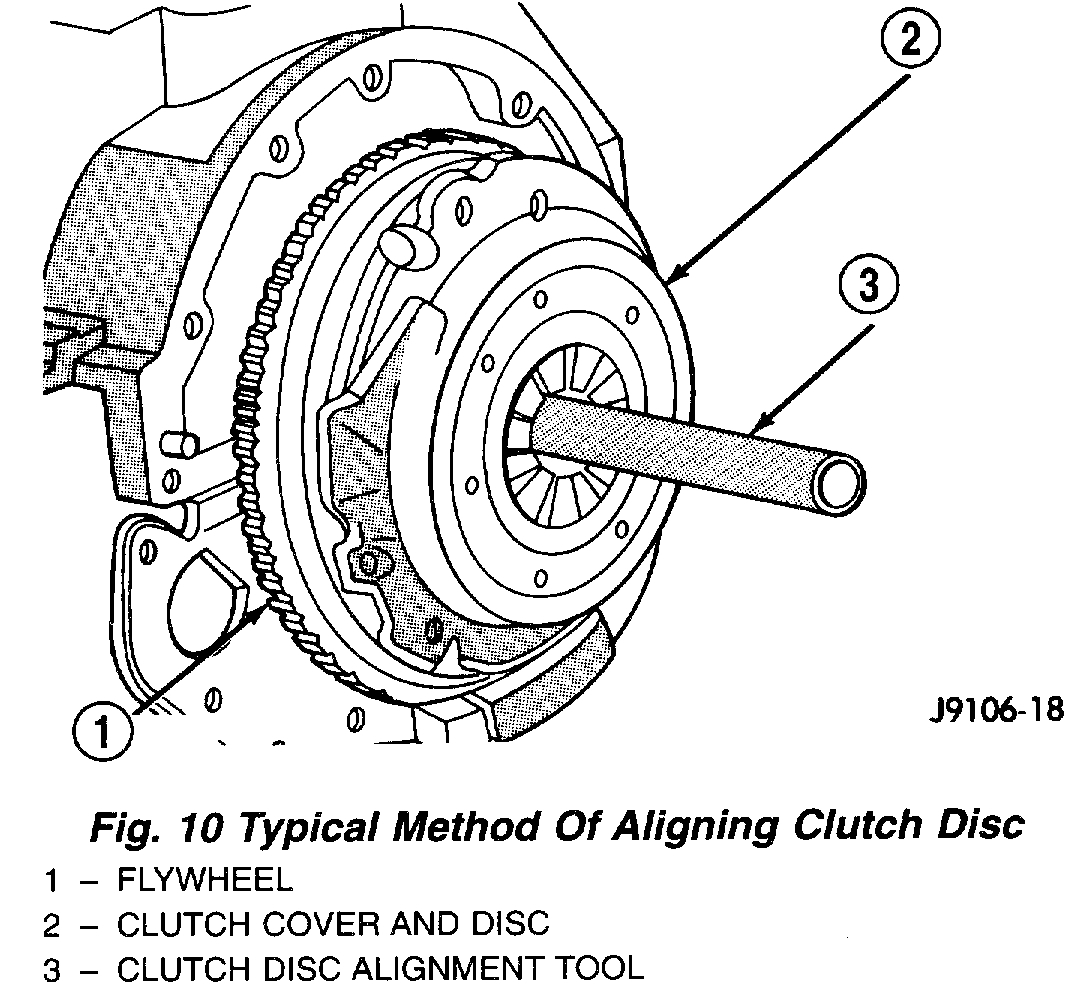 2

3

1

J9106-18

Fig. 10 Typical Method Of Aligning Clutch Disc

1 – FLYWHEEL
2 – CLUTCH COVER AND DISC
3 – CLUTCH DISC ALIGNMENT TOOL