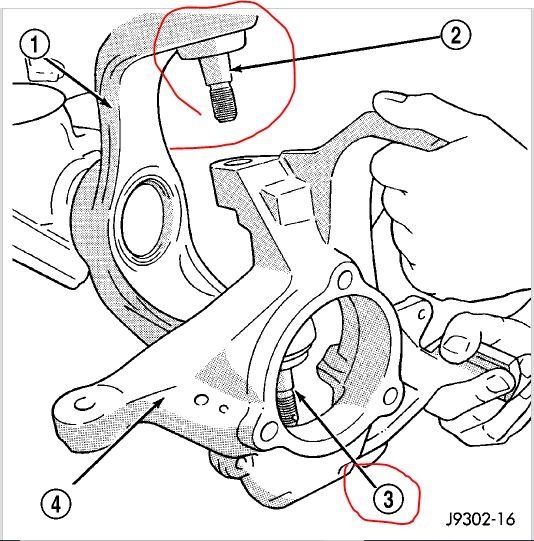 1
2
3
4
J9302-16