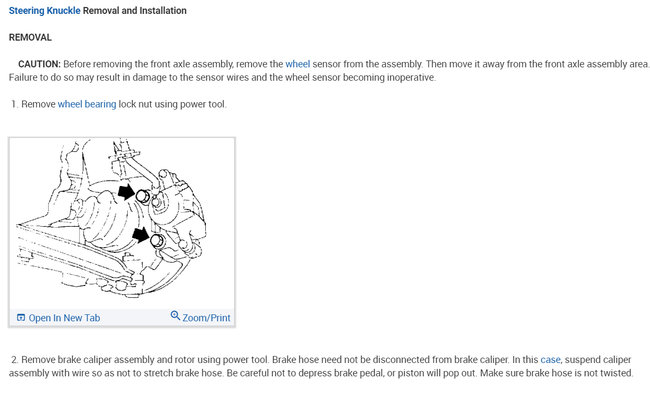 Steering Knuckle Removal and Installation

REMOVAL

CAUTION: Before removing the front axle assembly, remove the wheel sensor from the assembly. Then move it away from the front axle assembly area. Failure to do so may result in damage to the sensor wires and the wheel sensor becoming inoperative.

1. Remove wheel bearing lock nut using power tool.

Open In New Tab

Zoom/Print

2. Remove brake caliper assembly and rotor using power tool. Brake hose need not be disconnected from brake caliper. In this case, suspend caliper assembly with wire so as not to stretch brake hose. Be careful not to depress brake pedal, or piston will pop out. Make sure brake hose is not twisted.