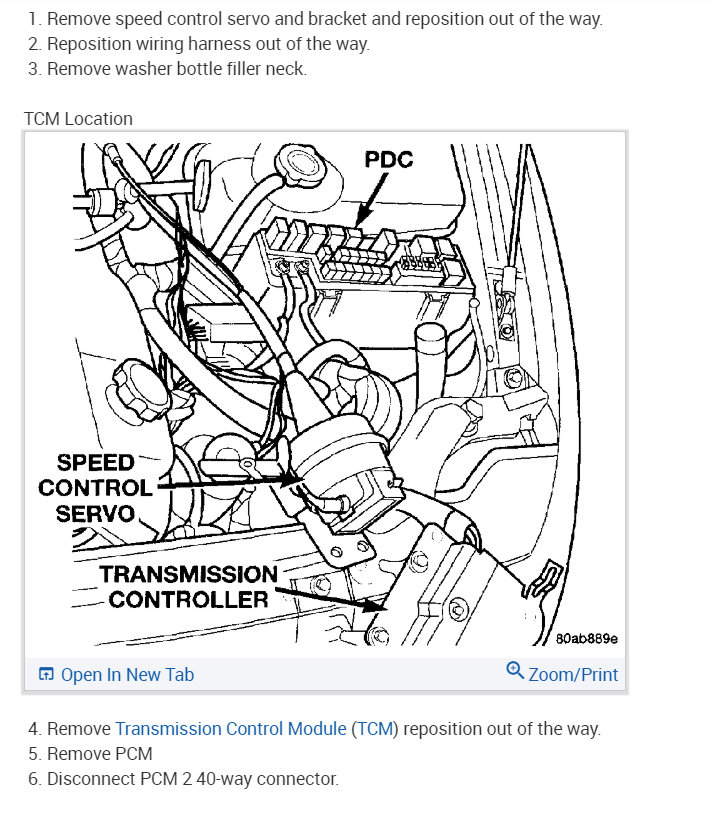 1. Remove speed control servo and bracket and reposition out of the way.
2. Reposition wiring harness out of the way.
3. Remove washer bottle filler neck.

TCM Location

PDC

SPEED CONTROL SERVO

TRANSMISSION CONTROLLER

80ab889e

Open In New Tab

Zoom/Print

4. Remove Transmission Control Module (TCM) reposition out of the way.
5. Remove PCM
6. Disconnect PCM 2 40-way connector.