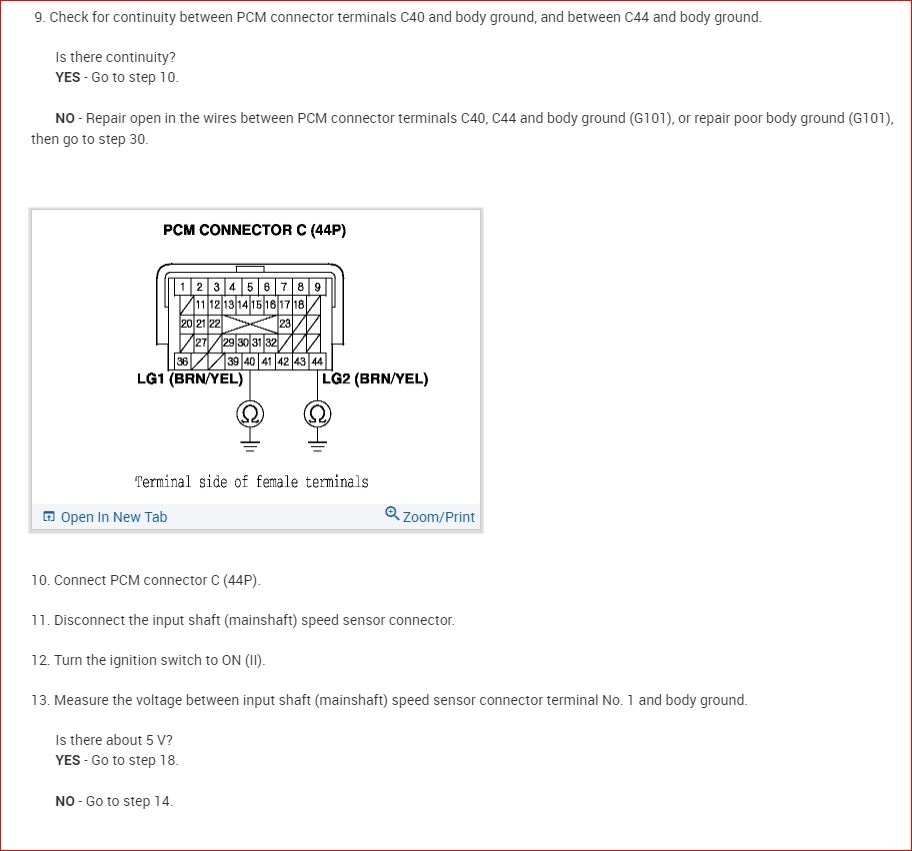 9. Check for continuity between PCM connector terminals C40 and body ground, and between C44 and body ground.

Is there continuity?
YES - Go to step 10.

NO - Repair open in the wires between PCM connector terminals C40, C44 and body ground (G101), or repair poor body ground (G101), then go to step 30.

PCM CONNECTOR C (44P)

1 2 3 4 5 6 7 8 9
11 12 13 14 15 16 17 18
20 21 22 23
27 29 30 31 32
36 39 40 41 42 43 44

LG1 (BRN/YEL)
LG2 (BRN/YEL)

Ω
Ω

Terminal side of female terminals

Open In New Tab
Zoom/Print

10. Connect PCM connector C (44P).

11. Disconnect the input shaft (mainshaft) speed sensor connector.

12. Turn the ignition switch to ON (II).

13. Measure the voltage between input shaft (mainshaft) speed sensor connector terminal No. 1 and body ground.

Is there about 5 V?
YES - Go to step 18.

NO - Go to step 14.