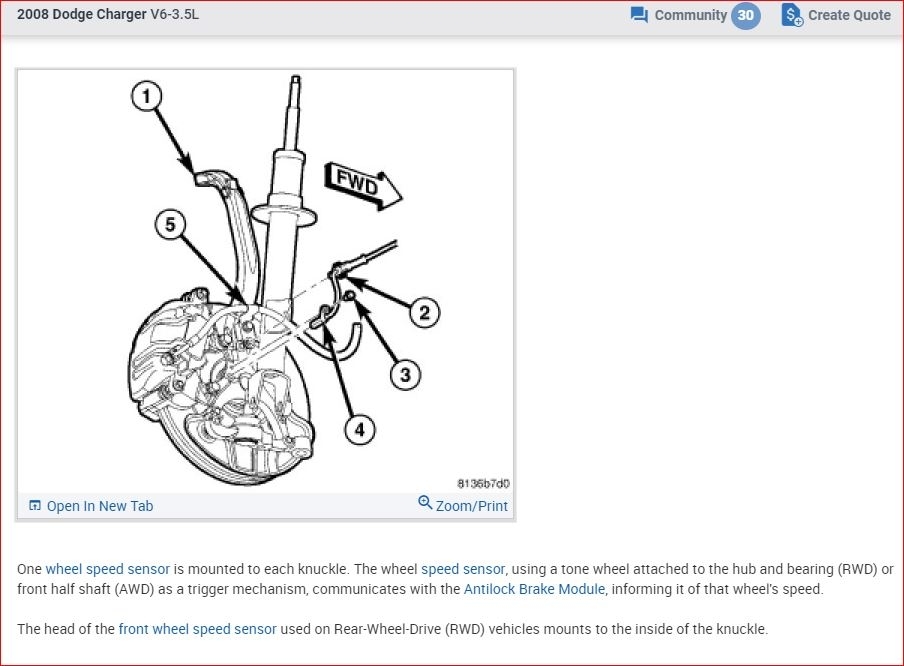 2008 Dodge Charger V6-3.5L

Community 30

Create Quote

1

FWD

5

2

3

4

8136b7d0

Open In New Tab

Zoom/Print

One wheel speed sensor is mounted to each knuckle. The wheel speed sensor, using a tone wheel attached to the hub and bearing (RWD) or front half shaft (AWD) as a trigger mechanism, communicates with the Antilock Brake Module, informing it of that wheel's speed.

The head of the front wheel speed sensor used on Rear-Wheel-Drive (RWD) vehicles mounts to the inside of the knuckle.