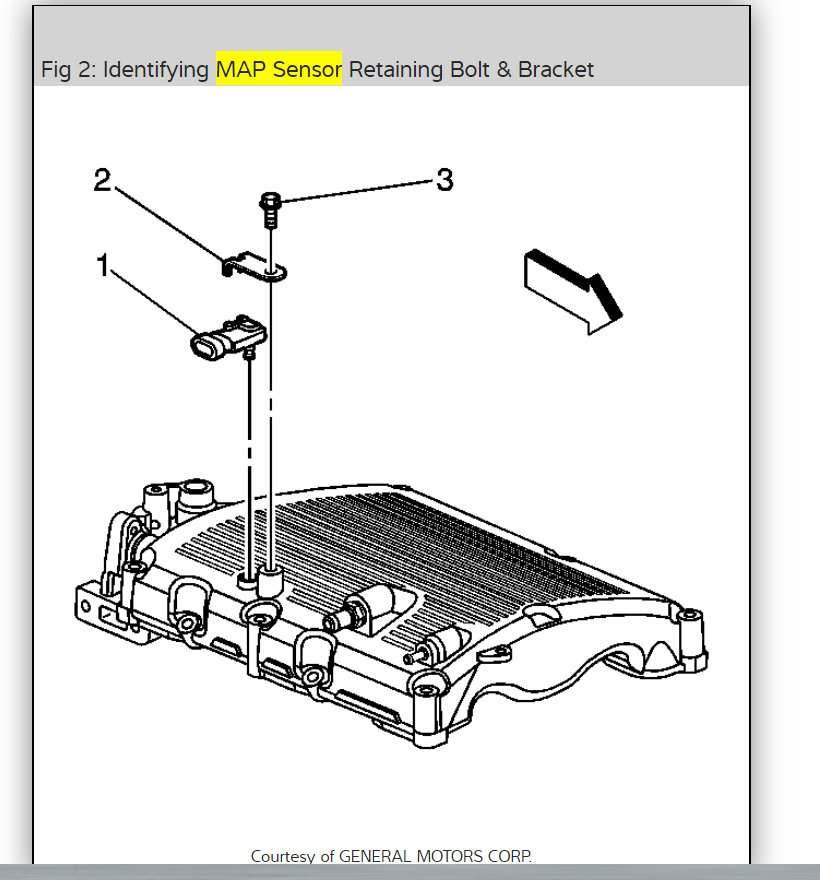 Fig 2: Identifying MAP Sensor Retaining Bolt & Bracket

2

3

1

Courtesy of GENERAL MOTORS CORP.