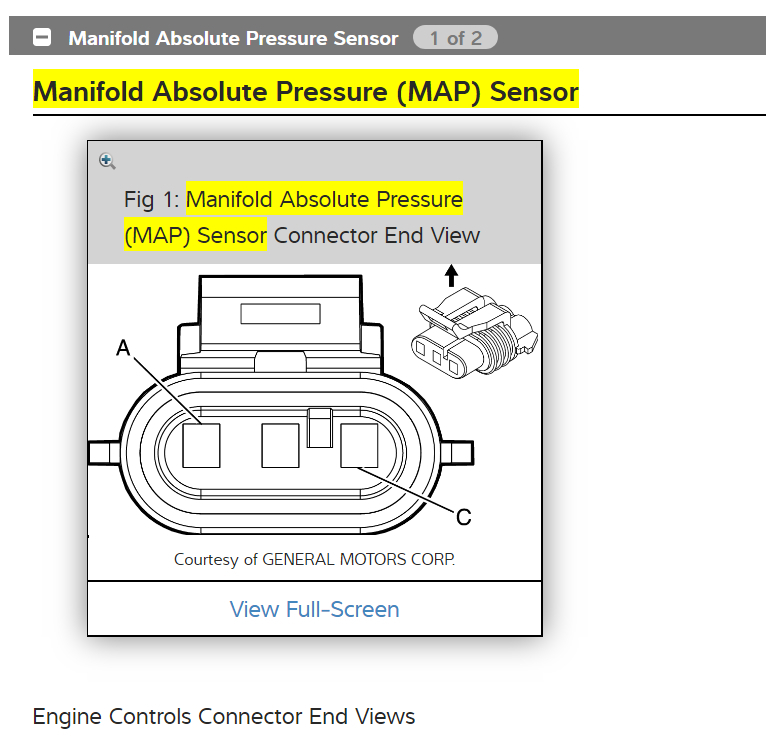 Manifold Absolute Pressure Sensor 1 of 2

Manifold Absolute Pressure (MAP) Sensor

Fig 1: Manifold Absolute Pressure (MAP) Sensor Connector End View

A

C

Courtesy of GENERAL MOTORS CORP.

View Full-Screen

Engine Controls Connector End Views