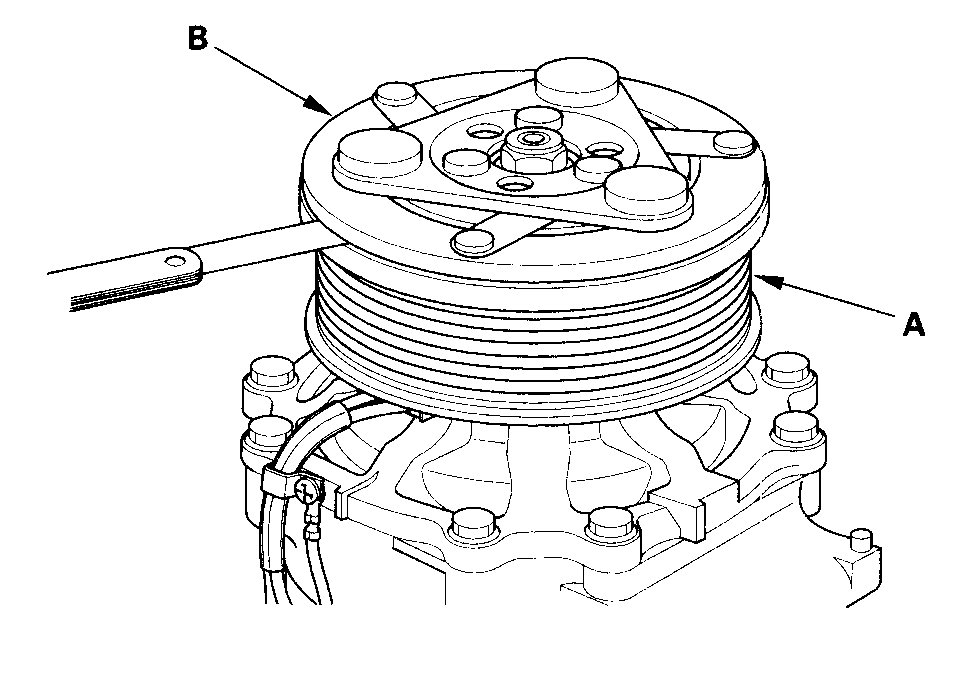 B

A