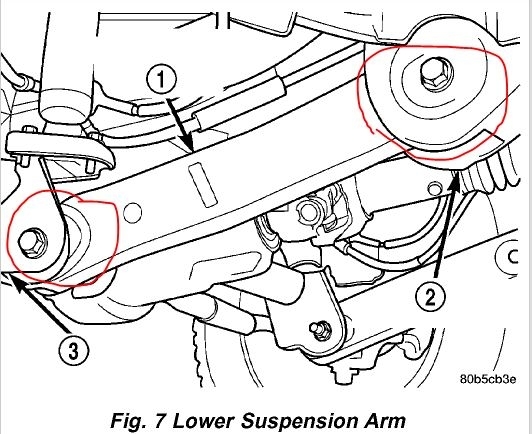 1

2

3

80b5cb3e

Fig. 7 Lower Suspension Arm