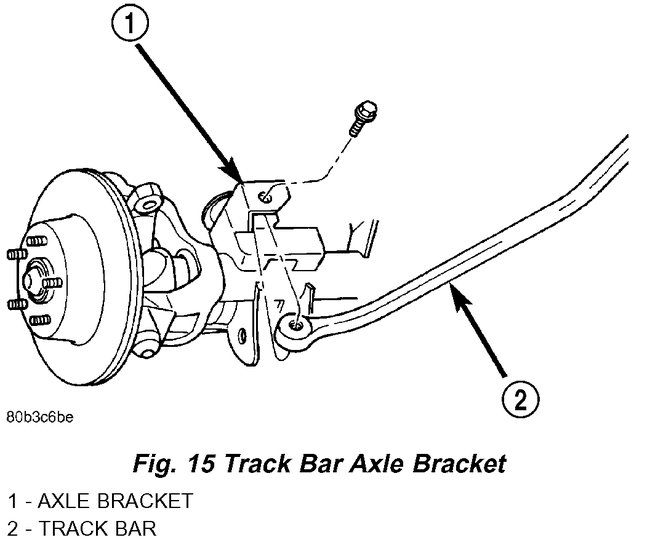 1

2

80b3c6be

Fig. 15 Track Bar Axle Bracket

1 - AXLE BRACKET
2 - TRACK BAR