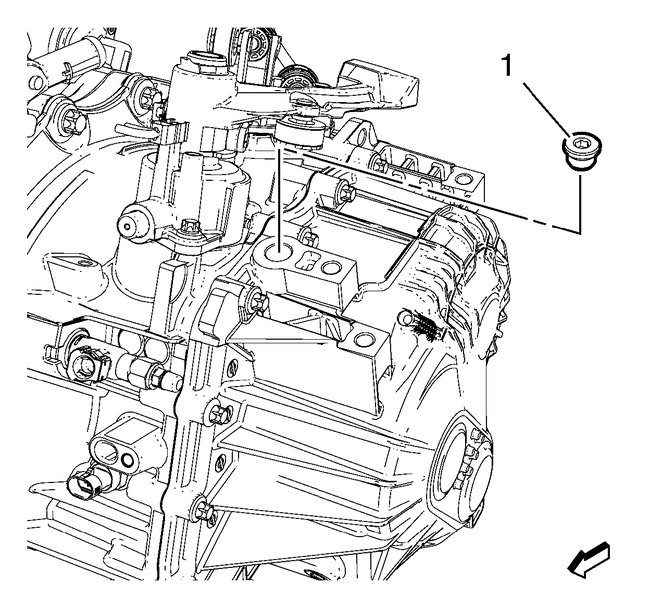 1