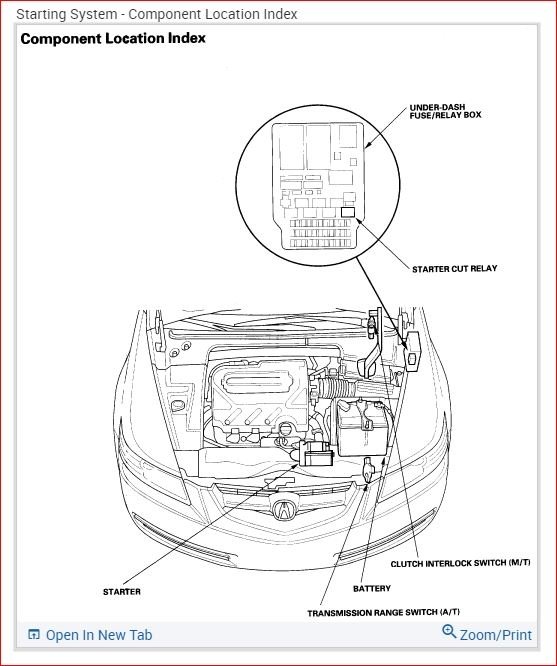 Starting System - Component Location Index

Component Location Index

UNDER-DASH FUSE/RELAY BOX

STARTER CUT RELAY

CLUTCH INTERLOCK SWITCH (M/T)

STARTER

BATTERY

TRANSMISSION RANGE SWITCH (A/T)

Open In New Tab

Zoom/Print