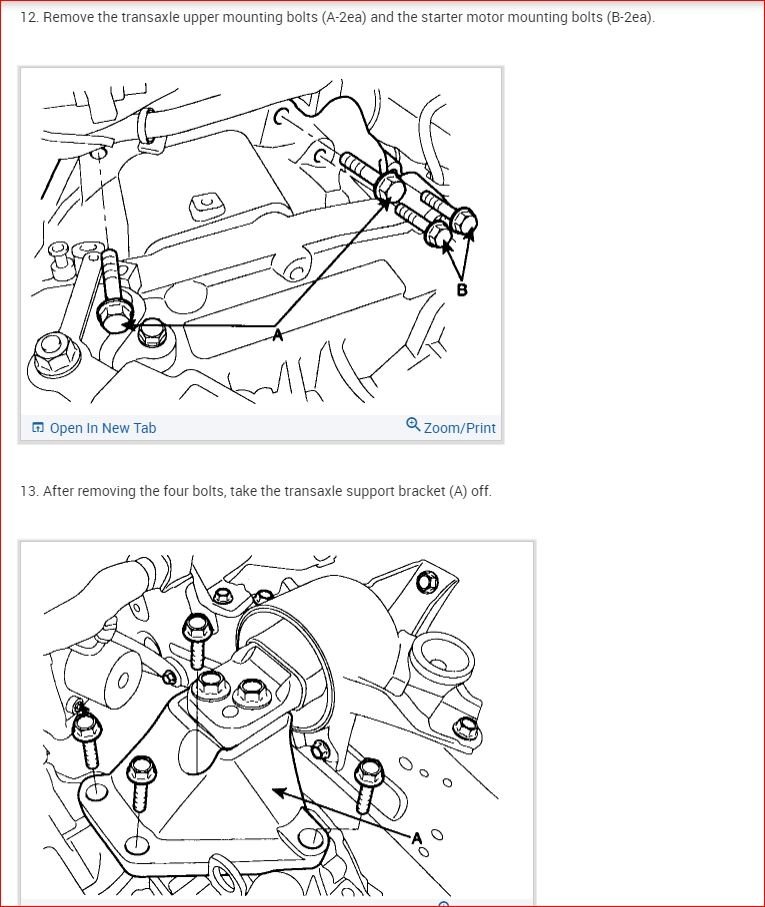 12. Remove the transaxle upper mounting bolts (A-2ea) and the starter motor mounting bolts (B-2ea).

B

A

Open In New Tab

Zoom/Print

13. After removing the four bolts, take the transaxle support bracket (A) off.

A