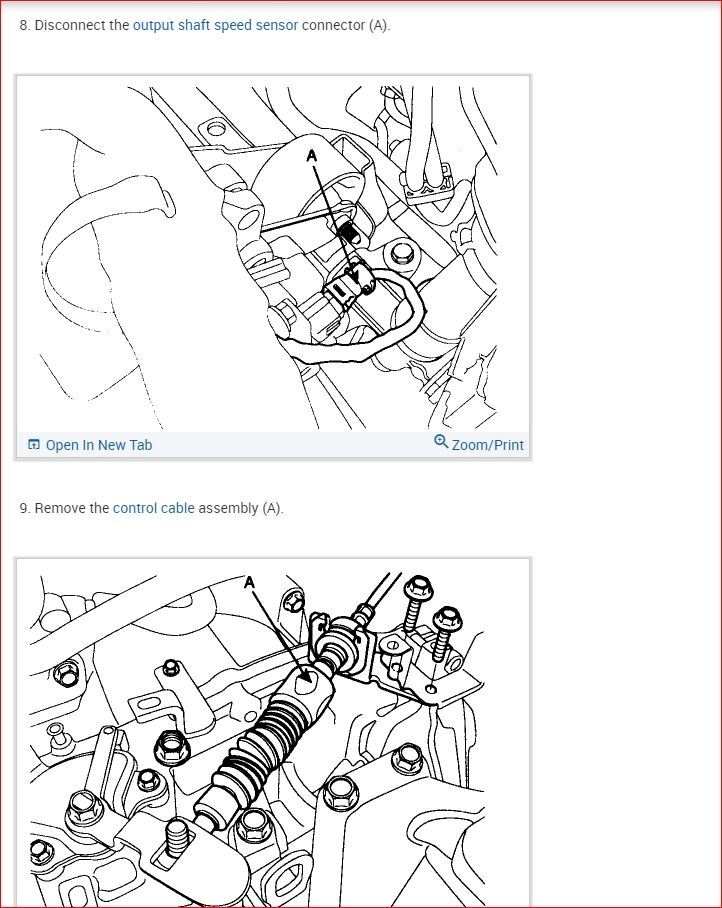 8. Disconnect the output shaft speed sensor connector (A).

A

Open In New Tab

Zoom/Print

9. Remove the control cable assembly (A).

A