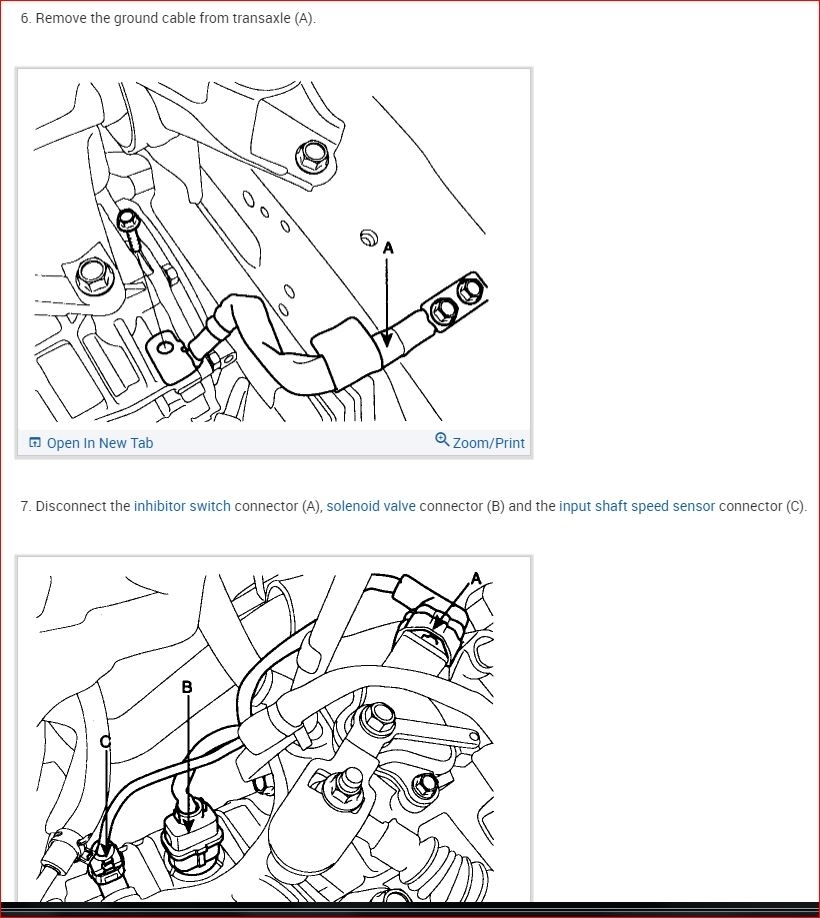 6. Remove the ground cable from transaxle (A).

A

Open In New Tab

Zoom/Print

7. Disconnect the inhibitor switch connector (A), solenoid valve connector (B) and the input shaft speed sensor connector (C).

A

B

C