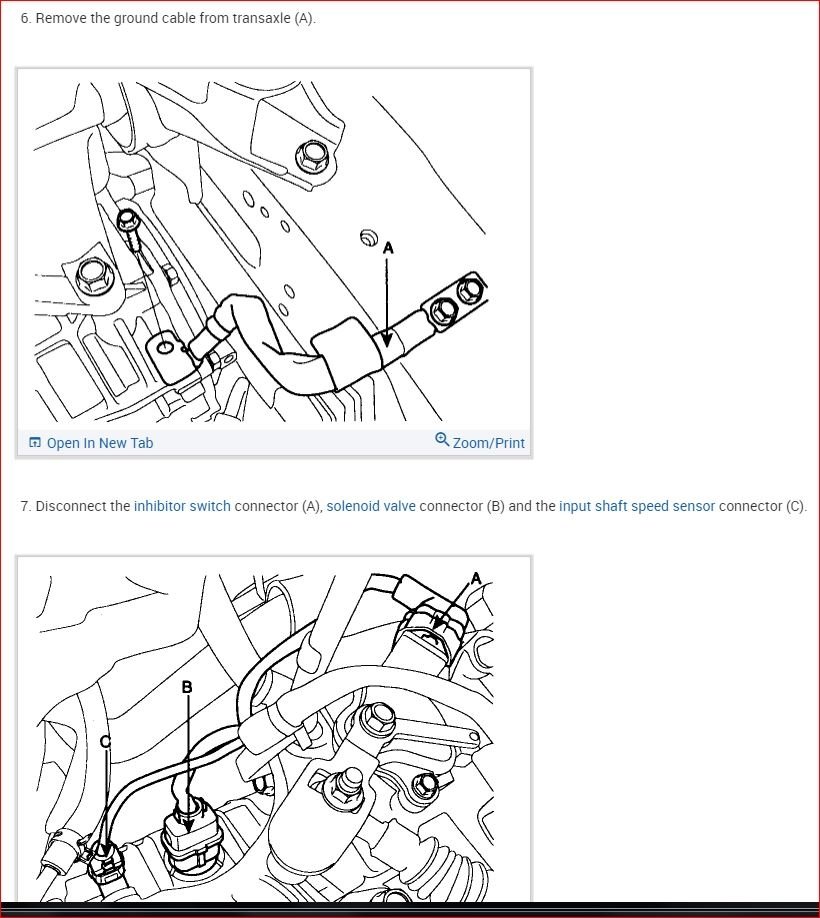 6. Remove the ground cable from transaxle (A).

A

Open In New Tab

Zoom/Print

7. Disconnect the inhibitor switch connector (A), solenoid valve connector (B) and the input shaft speed sensor connector (C).

A

B

C