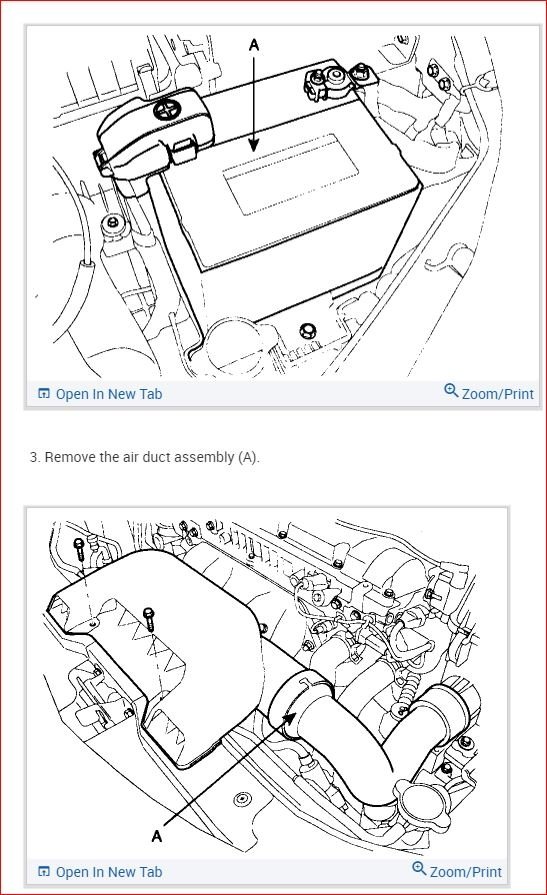 A

Open In New Tab

Zoom/Print

3. Remove the air duct assembly (A).

A

Open In New Tab

Zoom/Print