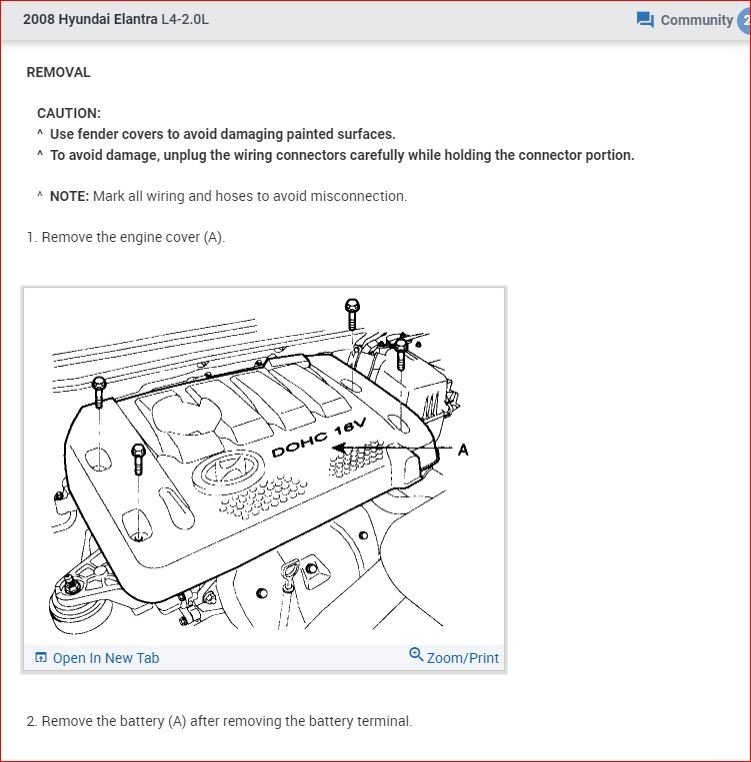 2008 Hyundai Elantra L4-2.0L

Community 2

REMOVAL

CAUTION:
^ Use fender covers to avoid damaging painted surfaces.
^ To avoid damage, unplug the wiring connectors carefully while holding the connector portion.

^ NOTE: Mark all wiring and hoses to avoid misconnection.

1. Remove the engine cover (A).

DOHC 16V

A

Open In New Tab

Zoom/Print

2. Remove the battery (A) after removing the battery terminal.