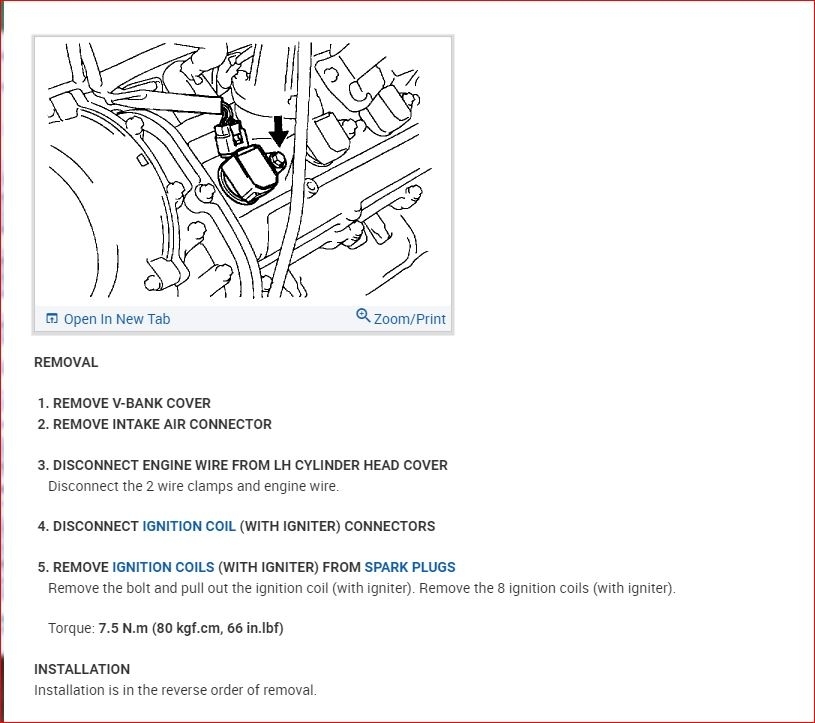 Open In New Tab

Zoom/Print

REMOVAL

1. REMOVE V-BANK COVER
2. REMOVE INTAKE AIR CONNECTOR

3. DISCONNECT ENGINE WIRE FROM LH CYLINDER HEAD COVER
Disconnect the 2 wire clamps and engine wire.

4. DISCONNECT IGNITION COIL (WITH IGNITER) CONNECTORS

5. REMOVE IGNITION COILS (WITH IGNITER) FROM SPARK PLUGS
Remove the bolt and pull out the ignition coil (with igniter). Remove the 8 ignition coils (with igniter).

Torque: 7.5 N.m (80 kgf.cm, 66 in.lbf)

INSTALLATION
Installation is in the reverse order of removal.