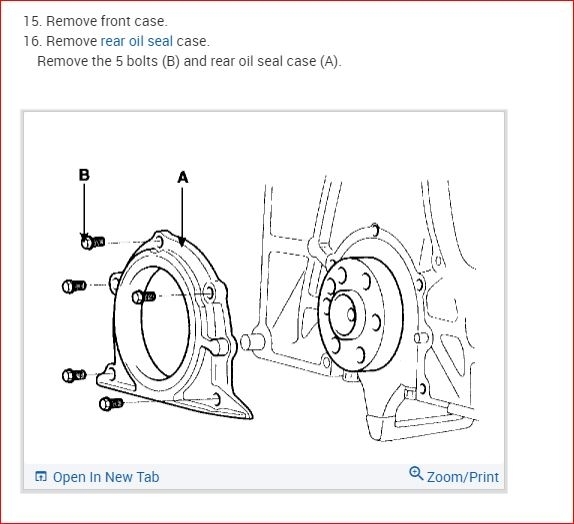 15. Remove front case.
16. Remove rear oil seal case.
Remove the 5 bolts (B) and rear oil seal case (A).

B
A

Open In New Tab
Zoom/Print