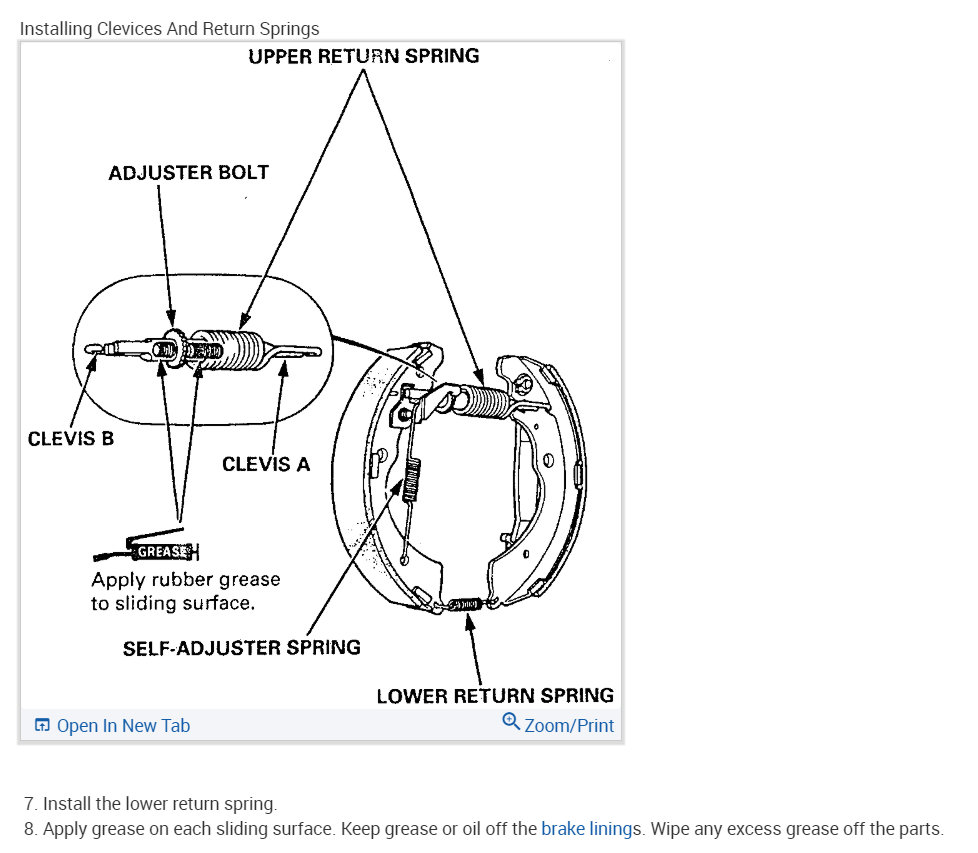 Installing Clevices And Return Springs

UPPER RETURN SPRING

ADJUSTER BOLT

CLEVIS B

CLEVIS A

GREASE

Apply rubber grease to sliding surface.

SELF-ADJUSTER SPRING

LOWER RETURN SPRING

Open In New Tab

Zoom/Print

7. Install the lower return spring.
8. Apply grease on each sliding surface. Keep grease or oil off the brake linings. Wipe any excess grease off the parts.