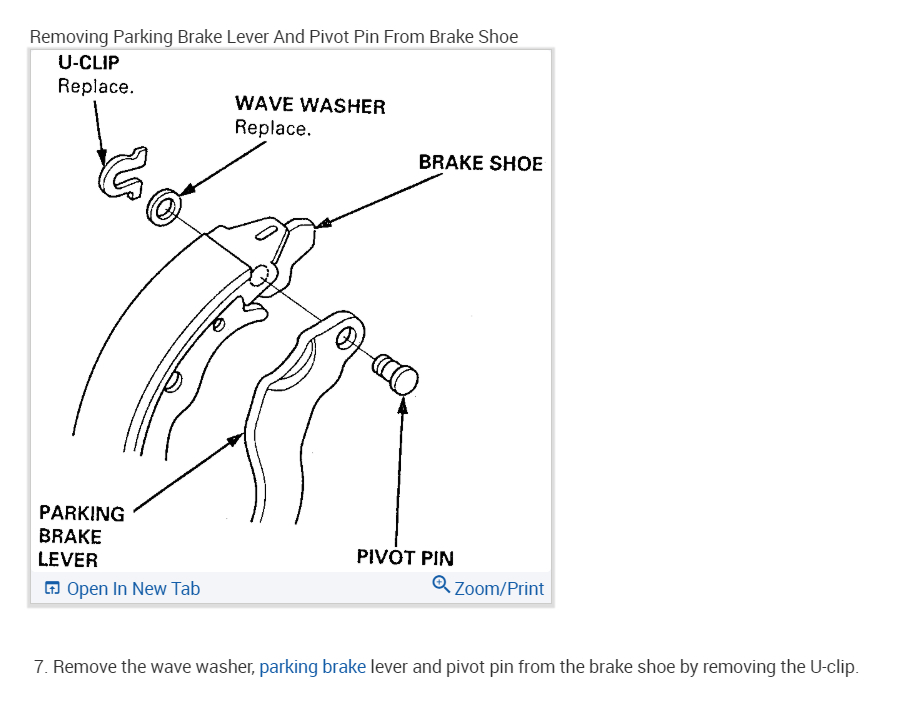 Removing Parking Brake Lever And Pivot Pin From Brake Shoe

U-CLIP
Replace.

WAVE WASHER
Replace.

BRAKE SHOE

PARKING
BRAKE
LEVER

PIVOT PIN

Open In New Tab

Zoom/Print

7. Remove the wave washer, parking brake lever and pivot pin from the brake shoe by removing the U-clip.