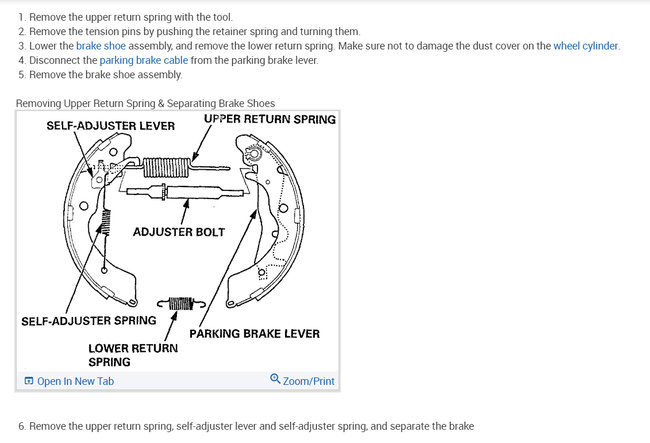 1. Remove the upper return spring with the tool.
2. Remove the tension pins by pushing the retainer spring and turning them.
3. Lower the brake shoe assembly, and remove the lower return spring. Make sure not to damage the dust cover on the wheel cylinder.
4. Disconnect the parking brake cable from the parking brake lever.
5. Remove the brake shoe assembly.

Removing Upper Return Spring & Separating Brake Shoes

SELF-ADJUSTER LEVER
UPPER RETURN SPRING
ADJUSTER BOLT
SELF-ADJUSTER SPRING
PARKING BRAKE LEVER
LOWER RETURN SPRING

Open In New Tab
Zoom/Print

6. Remove the upper return spring, self-adjuster lever and self-adjuster spring, and separate the brake