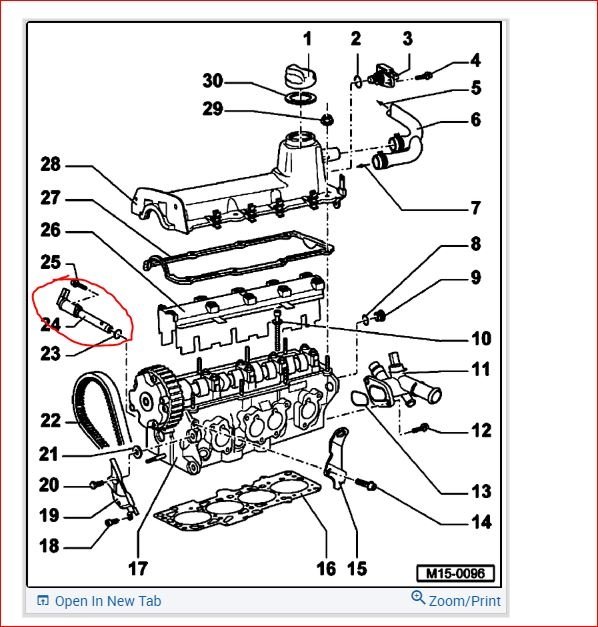 1
2
3
4
5
6
7
8
9
10
11
12
13
14
15
16
17
18
19
20
21
22
23
24
25
26
27
28
29
30

M15-0096

Open In New Tab
Zoom/Print