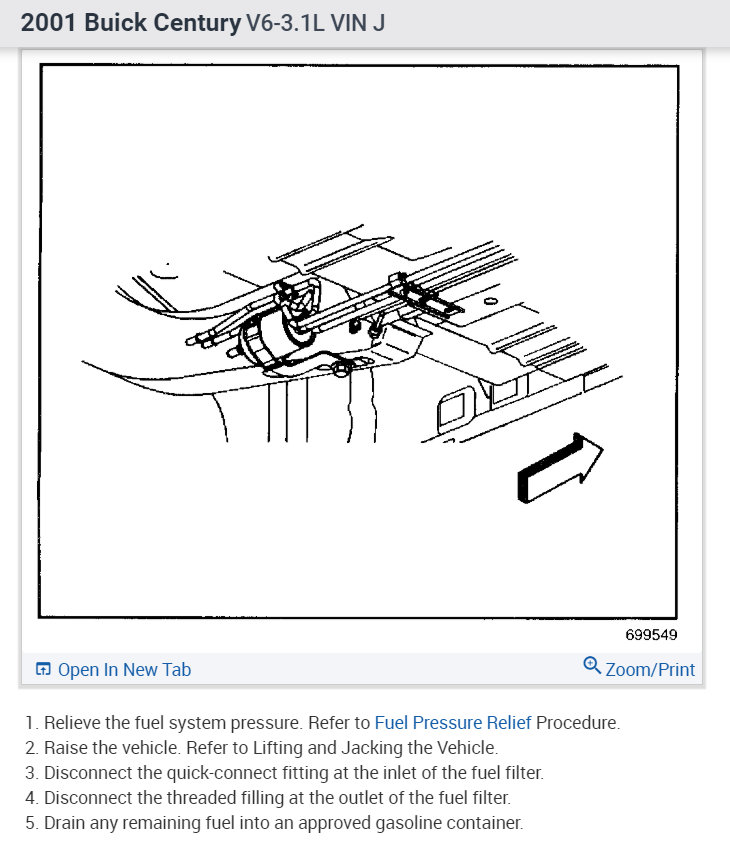 2001 Buick Century V6-3.1L VIN J

699549

Open In New Tab

Zoom/Print

1. Relieve the fuel system pressure. Refer to Fuel Pressure Relief Procedure.
2. Raise the vehicle. Refer to Lifting and Jacking the Vehicle.
3. Disconnect the quick-connect fitting at the inlet of the fuel filter.
4. Disconnect the threaded filling at the outlet of the fuel filter.
5. Drain any remaining fuel into an approved gasoline container.