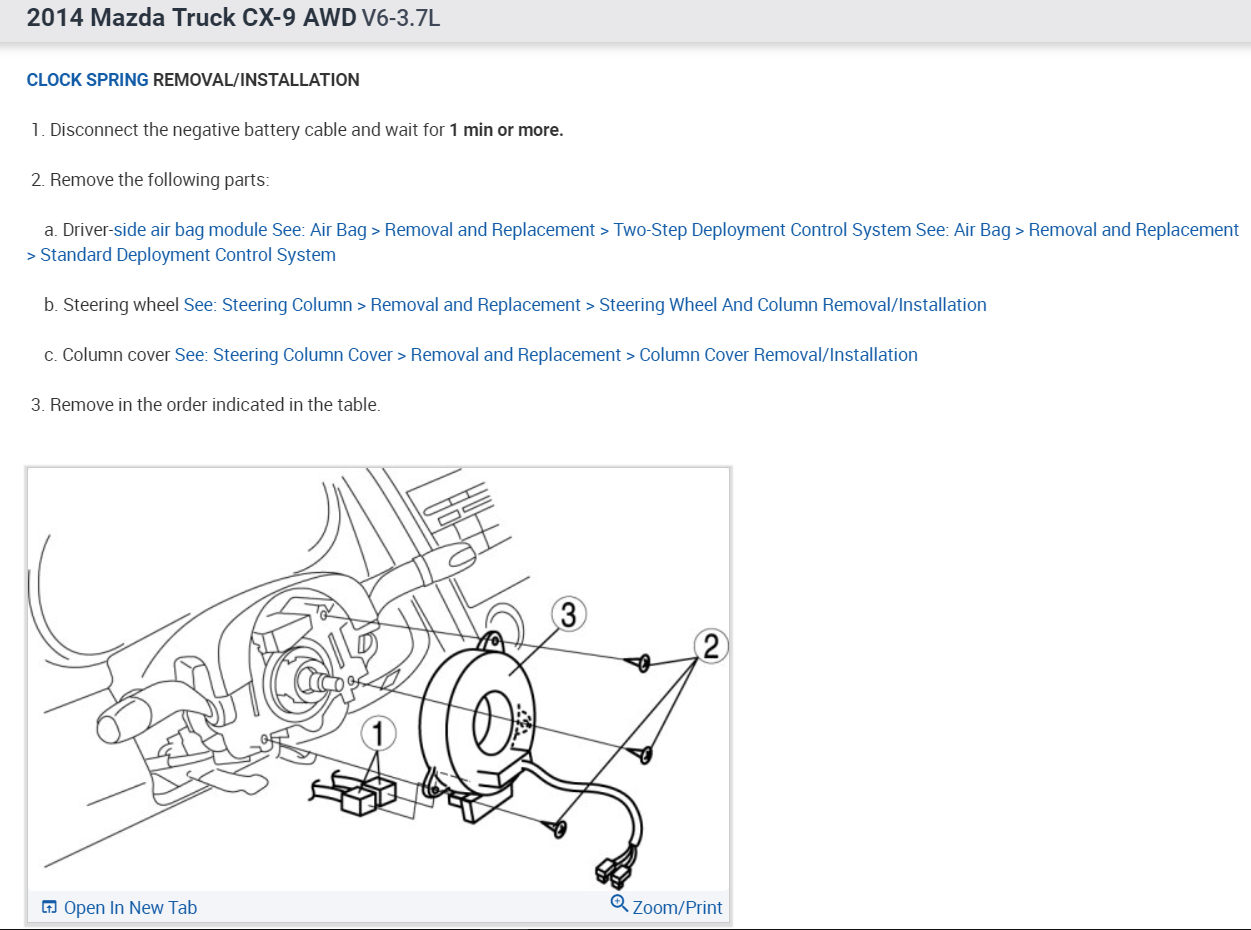 2014 Mazda Truck CX-9 AWD V6-3.7L

CLOCK SPRING REMOVAL/INSTALLATION

1. Disconnect the negative battery cable and wait for 1 min or more.

2. Remove the following parts:

a. Driver-side air bag module See: Air Bag > Removal and Replacement > Two-Step Deployment Control System See: Air Bag > Removal and Replacement > Standard Deployment Control System

b. Steering wheel See: Steering Column > Removal and Replacement > Steering Wheel And Column Removal/Installation

c. Column cover See: Steering Column Cover > Removal and Replacement > Column Cover Removal/Installation

3. Remove in the order indicated in the table.

3
2
1

Open In New Tab
Zoom/Print