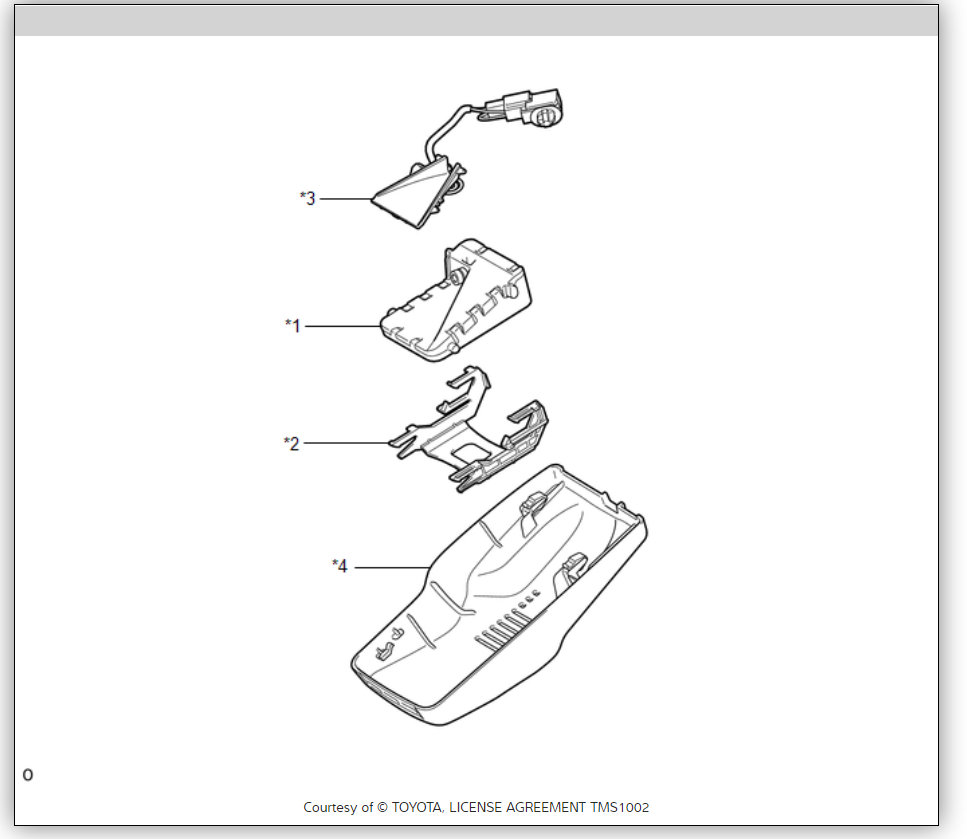 *3

*1

*2

*4

o

Courtesy of © TOYOTA, LICENSE AGREEMENT TMS1002