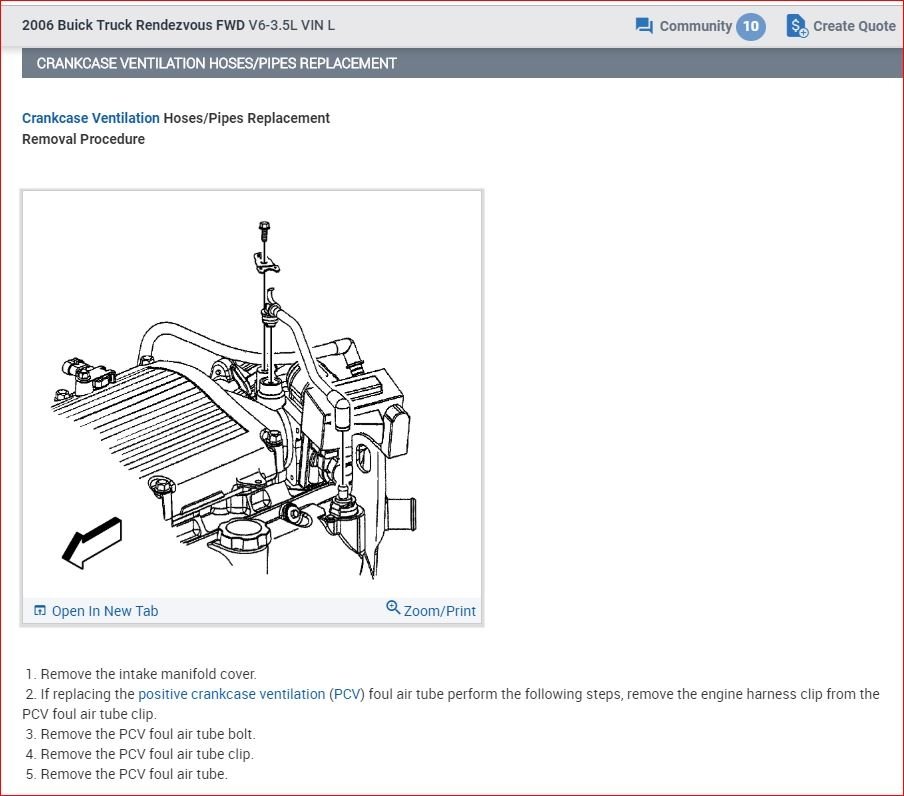 2006 Buick Truck Rendezvous FWD V6-3.5L VIN L

Community 10

Create Quote

CRANKCASE VENTILATION HOSES/PIPES REPLACEMENT

Crankcase Ventilation Hoses/Pipes Replacement
Removal Procedure

Open In New Tab

Zoom/Print

1. Remove the intake manifold cover.
2. If replacing the positive crankcase ventilation (PCV) foul air tube perform the following steps, remove the engine harness clip from the PCV foul air tube clip.
3. Remove the PCV foul air tube bolt.
4. Remove the PCV foul air tube clip.
5. Remove the PCV foul air tube.