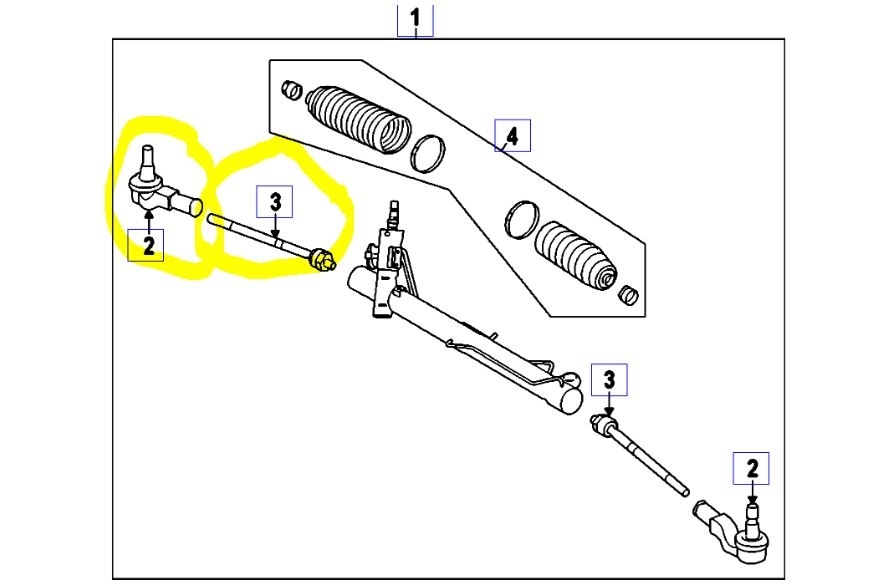 1
4
3
2
3
2