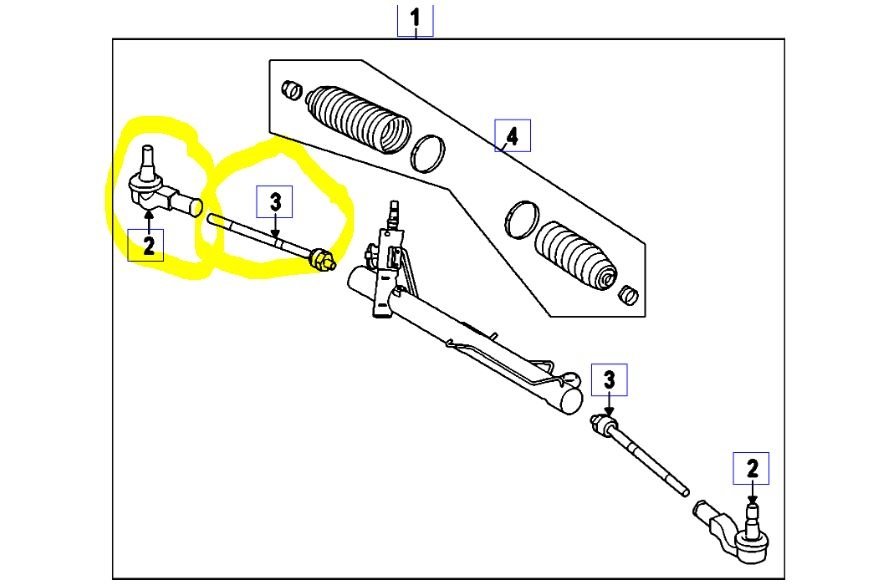 1
4
3
2
3
2