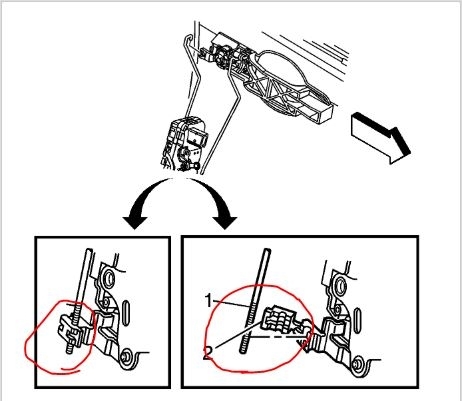 1
2