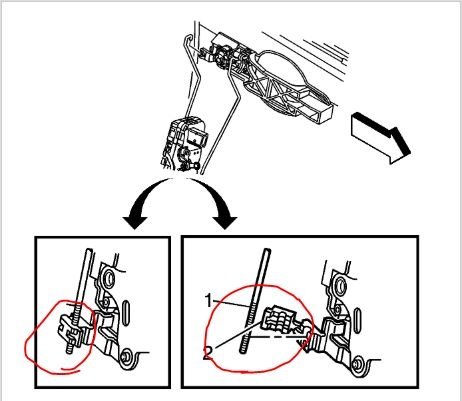 1
2