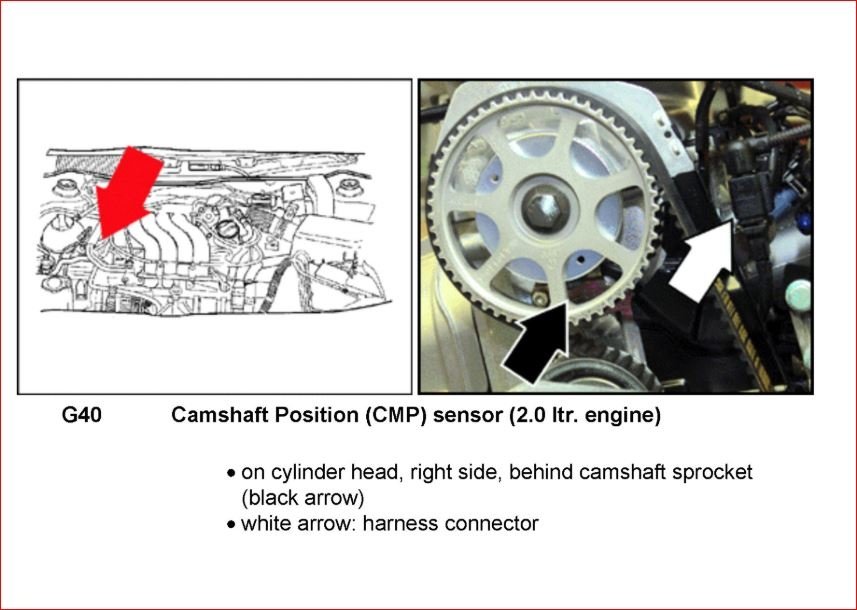 G40 Camshaft Position (CMP) sensor (2.0 ltr. engine)

• on cylinder head, right side, behind camshaft sprocket (black arrow)
• white arrow: harness connector