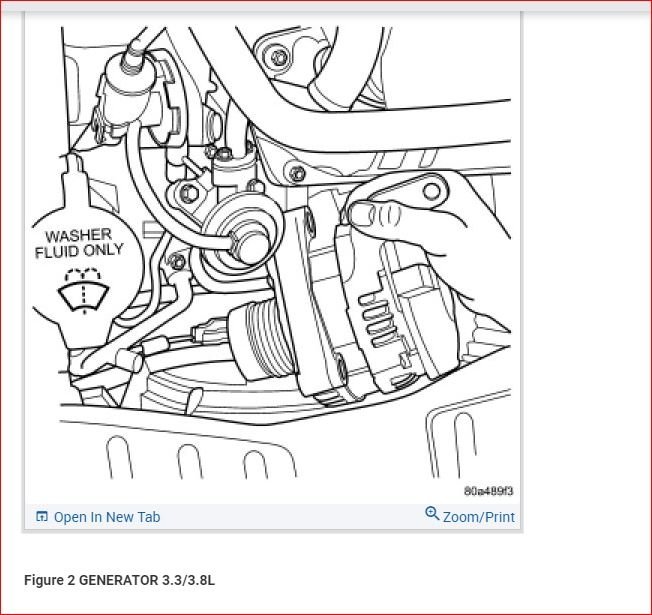 WASHER FLUID ONLY

80a489f3

Open In New Tab

Zoom/Print

Figure 2 GENERATOR 3.3/3.8L