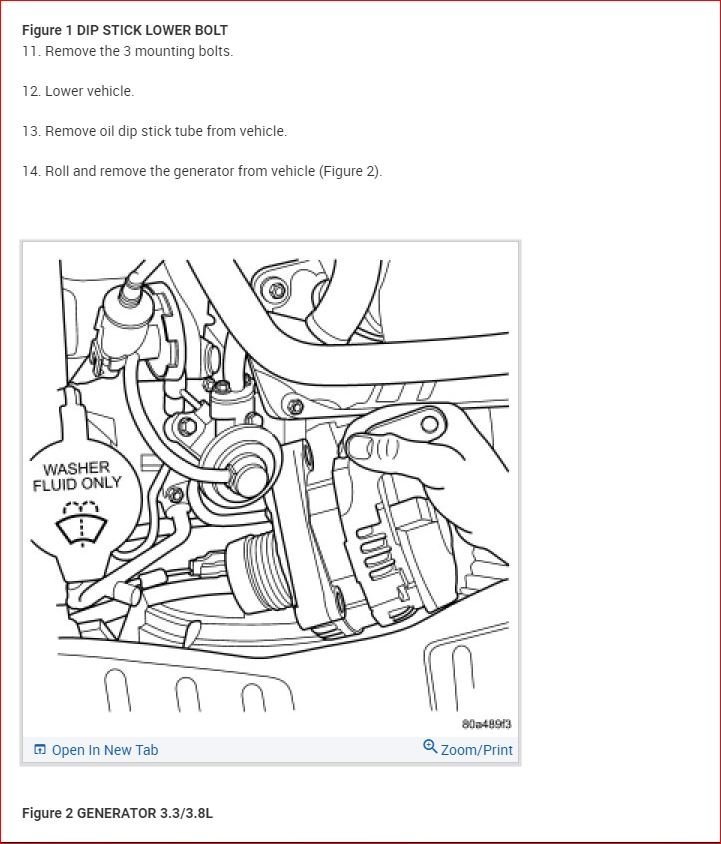 Figure 1 DIP STICK LOWER BOLT

11. Remove the 3 mounting bolts.

12. Lower vehicle.

13. Remove oil dip stick tube from vehicle.

14. Roll and remove the generator from vehicle (Figure 2).

WASHER FLUID ONLY

80a489f3

Open In New Tab

Zoom/Print

Figure 2 GENERATOR 3.3/3.8L