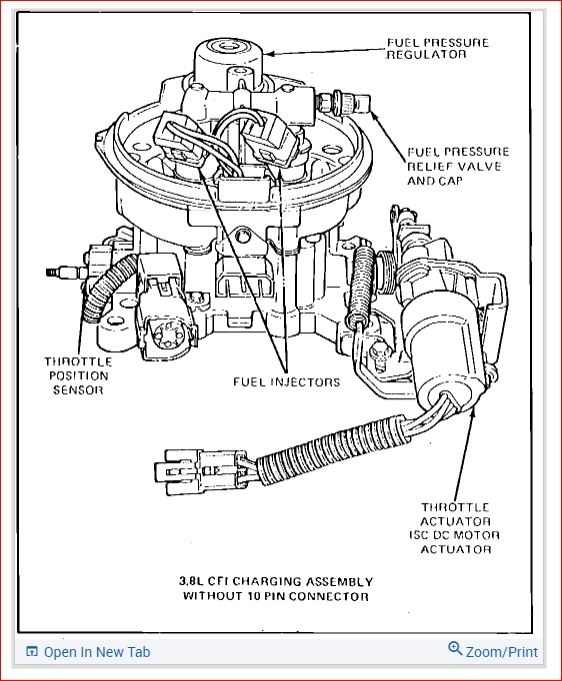 FUEL PRESSURE REGULATOR

FUEL PRESSURE RELIEF VALVE AND CAP

THROTTLE POSITION SENSOR

FUEL INJECTORS

THROTTLE ACTUATOR ISC DC MOTOR ACTUATOR

3.8L CFI CHARGING ASSEMBLY WITHOUT 10 PIN CONNECTOR

Open In New Tab

Zoom/Print