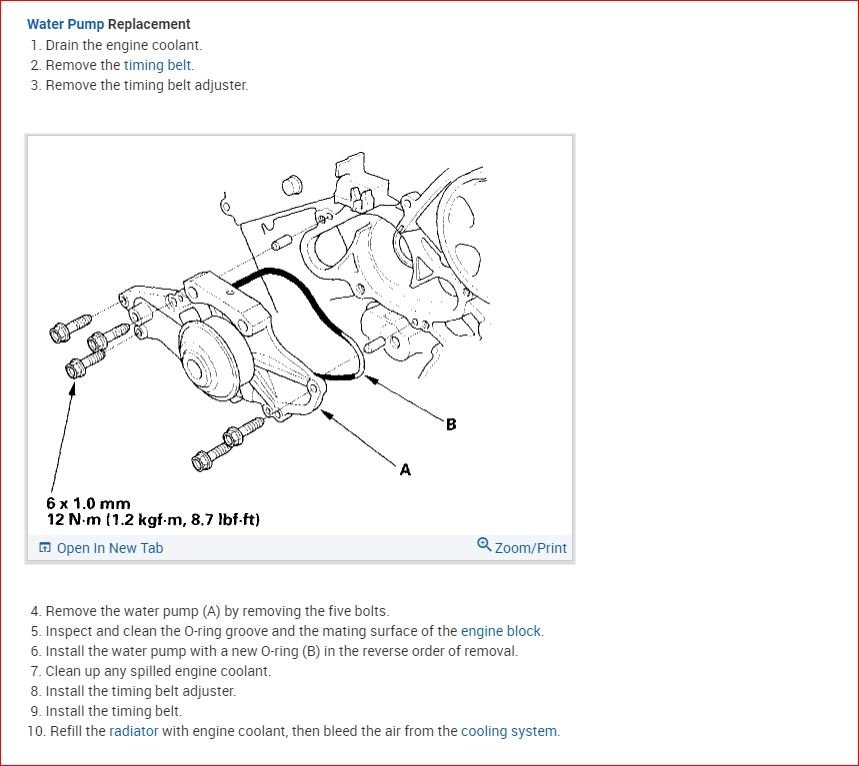 Water Pump Replacement
1. Drain the engine coolant.
2. Remove the timing belt.
3. Remove the timing belt adjuster.

B

A

6 x 1.0 mm
12 N·m (1.2 kgf·m, 8.7 lbf·ft)

Open In New Tab Zoom/Print

4. Remove the water pump (A) by removing the five bolts.
5. Inspect and clean the O-ring groove and the mating surface of the engine block.
6. Install the water pump with a new O-ring (B) in the reverse order of removal.
7. Clean up any spilled engine coolant.
8. Install the timing belt adjuster.
9. Install the timing belt.
10. Refill the radiator with engine coolant, then bleed the air from the cooling system.