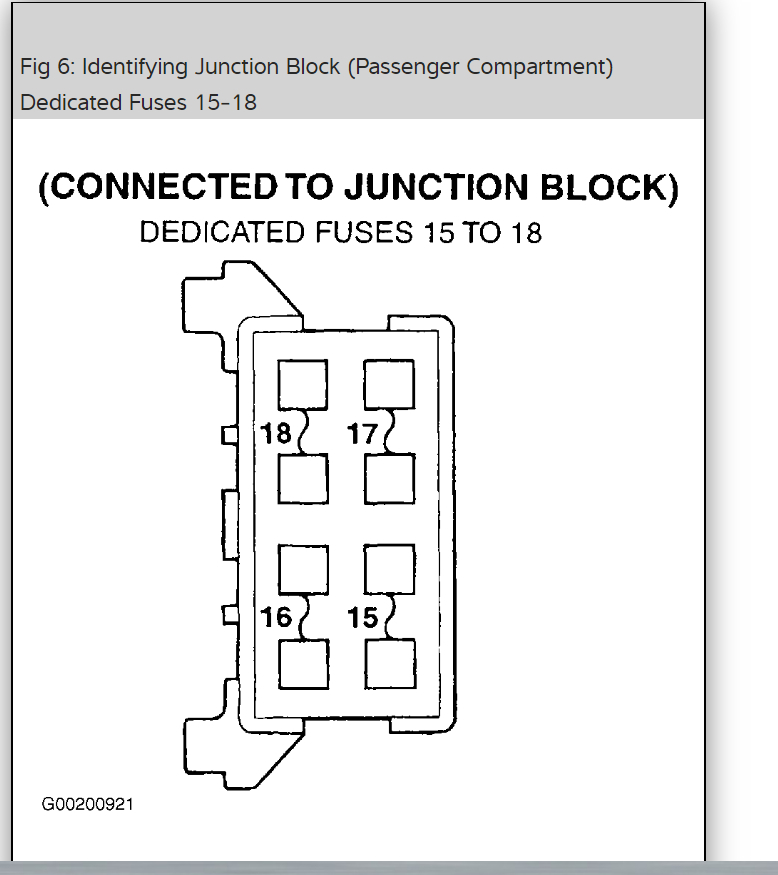 Fig 6: Identifying Junction Block (Passenger Compartment) Dedicated Fuses 15-18

(CONNECTED TO JUNCTION BLOCK)
DEDICATED FUSES 15 TO 18

18
17
16
15

G00200921