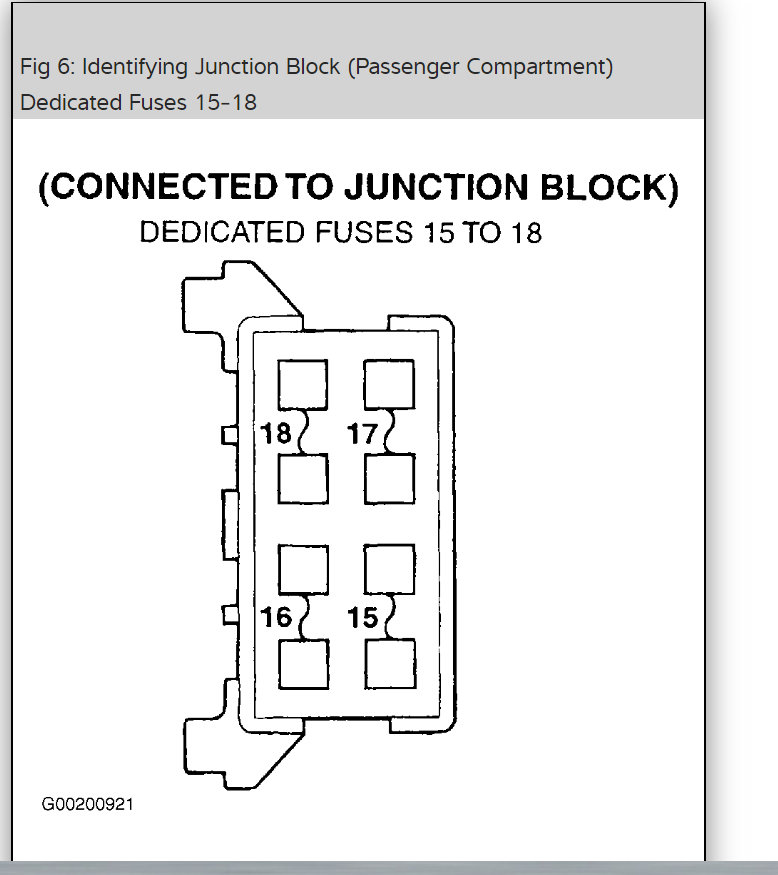 Fig 6: Identifying Junction Block (Passenger Compartment) Dedicated Fuses 15-18

(CONNECTED TO JUNCTION BLOCK)
DEDICATED FUSES 15 TO 18

18
17
16
15

G00200921