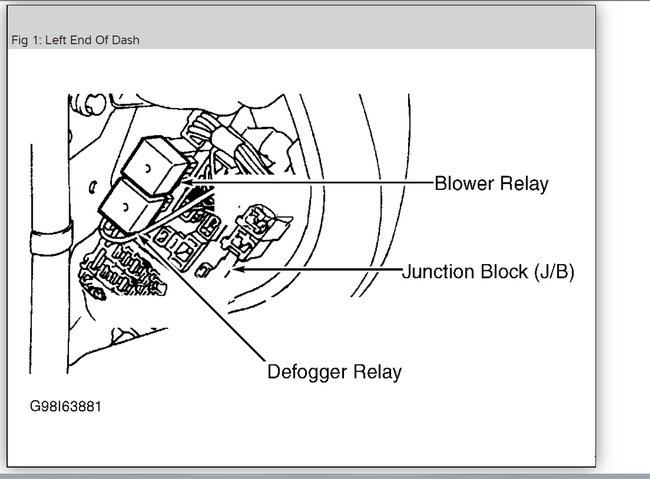 Fig 1: Left End Of Dash

Blower Relay

Junction Block (J/B)

Defogger Relay

G98I63881