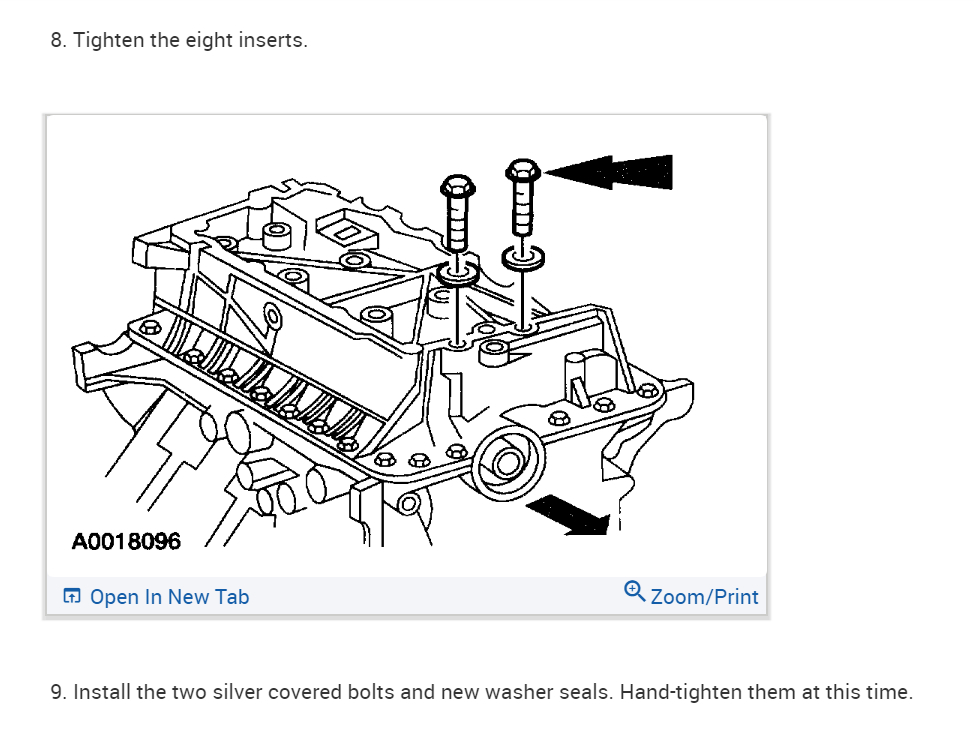 8. Tighten the eight inserts.

A0018096

Open In New Tab

Zoom/Print

9. Install the two silver covered bolts and new washer seals. Hand-tighten them at this time.